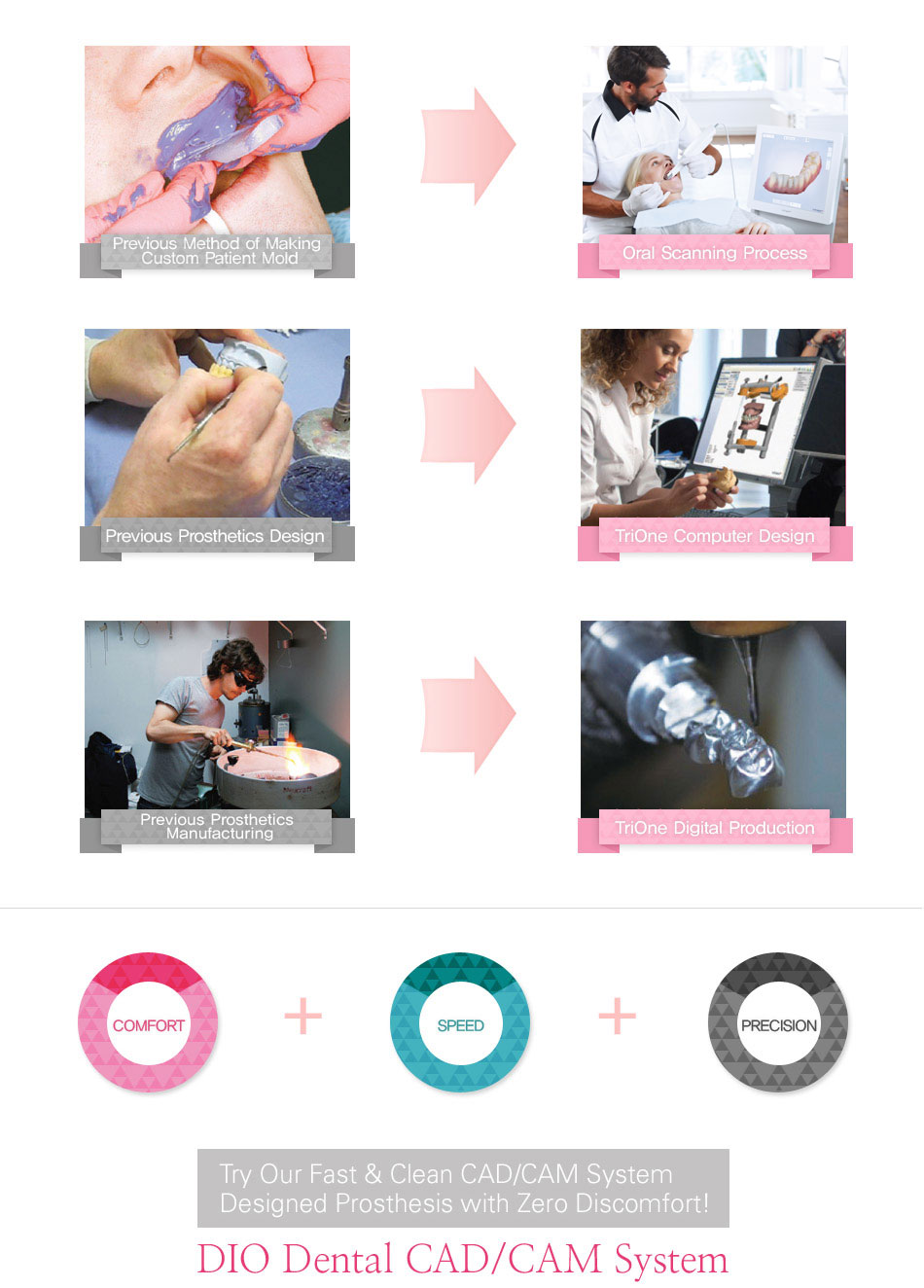 Previous Method of Making Custom Patient Mold

Oral Scanning Process

Previous Prosthetics Design

TriOne Computer Design

Previous Prosthetics Manufacturing

TriOne Digital Production

COMFORT + SPEED + PRECISION

Try Our Fast & Clean CAD/CAM System
Designed Prosthesis with Zero Discomfort!

DIO Dental CAD/CAM System